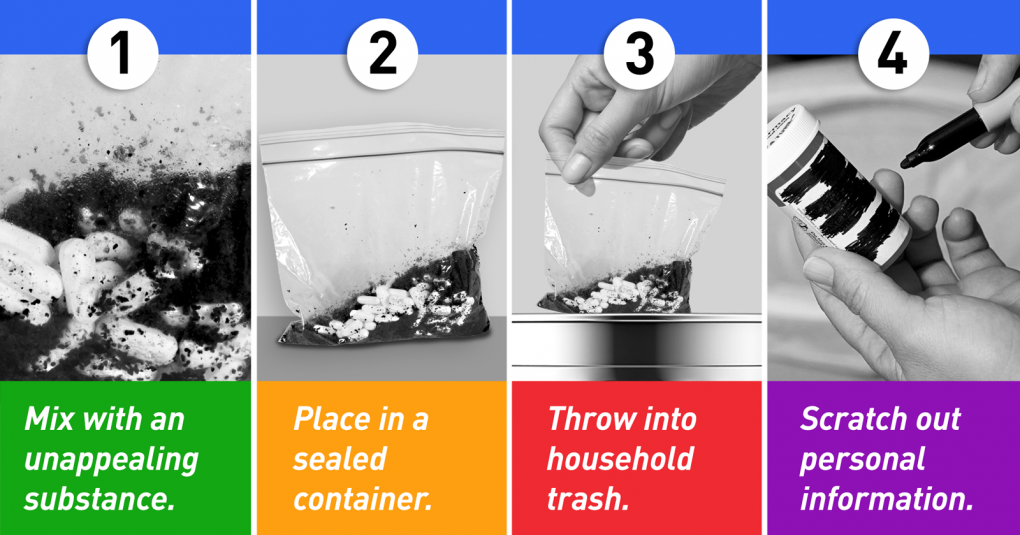 1

Mix with an unappealing substance.

2

Place in a sealed container.

3

Throw into household trash.

4

Scratch out personal information.